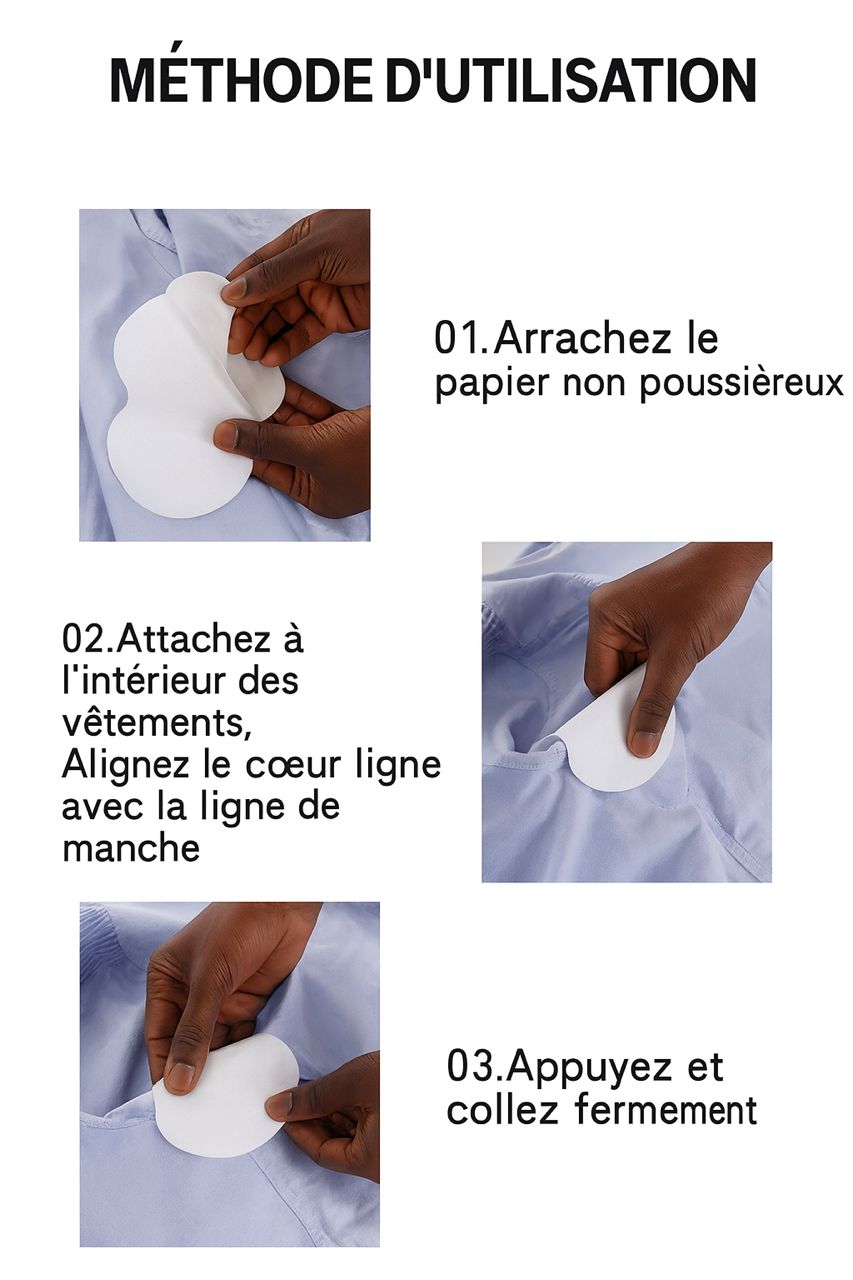 MÉTHODE D'UTILISATION

01.Arrachez le papier non poussièreux

02.Attachez à l'intérieur des vêtements,
Alignez le cœur ligne avec la ligne de manche

03.Appuyez et collez fermement